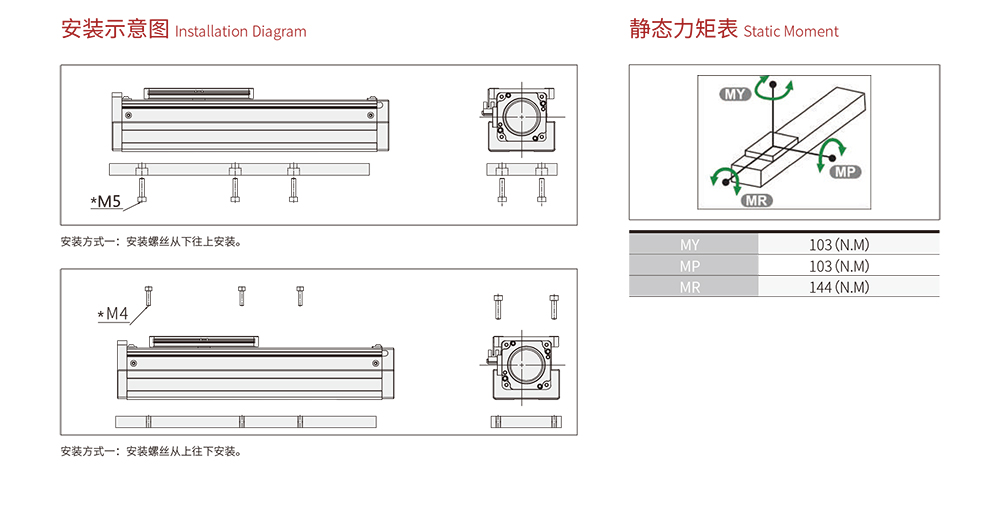 安装示意图 Installation Diagram

*M5

安装方式一：安装螺丝从下往上安装。

*M4

安装方式一：安装螺丝从上往下安装。

静态力矩表 Static Moment

MY

MP

MR

| MY | 103 (N.M) |
|---|---|
| MP | 103 (N.M) |
| MR | 144 (N.M) |